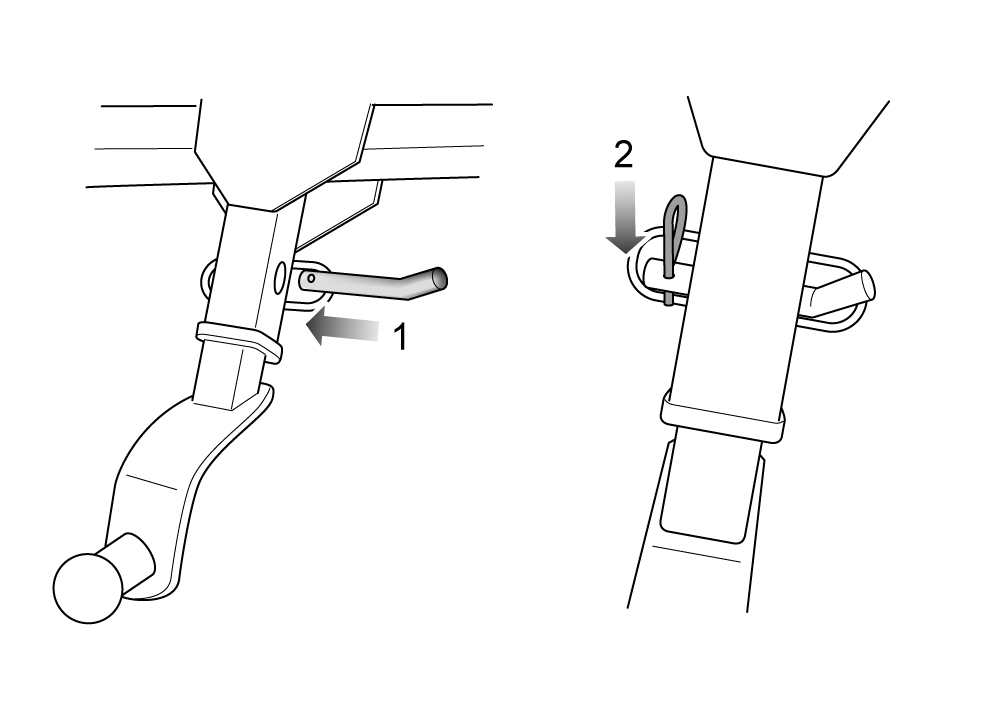 1

2